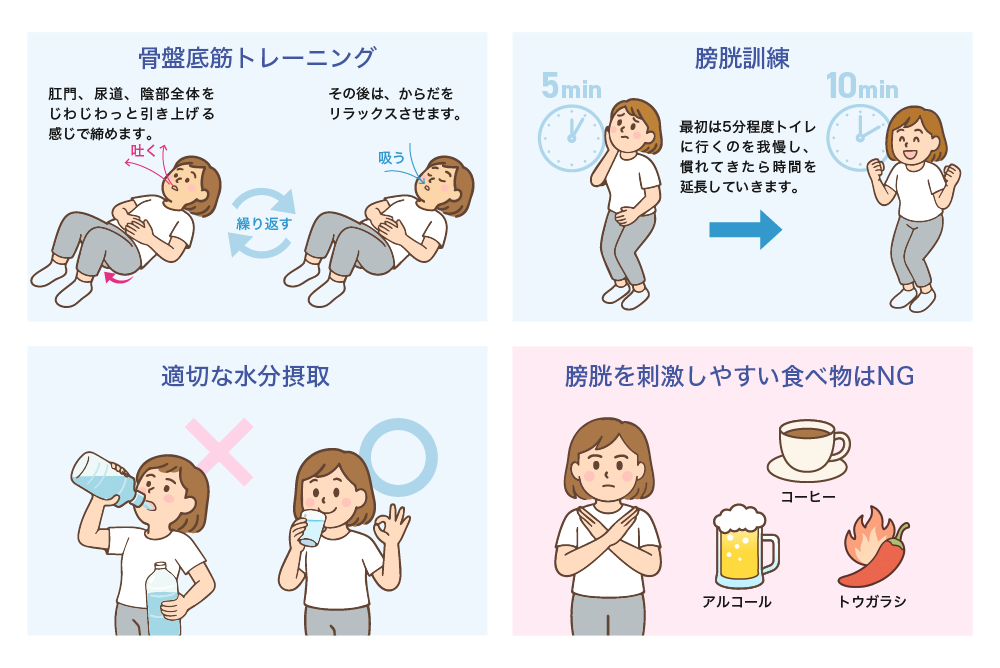 骨盤底筋トレーニング

肛門、尿道、陰部全体をじわじわっと引き上げる感じで締めます。

吐く

繰り返す

その後は、からだをリラックスさせます。

吸う

膀胱訓練

5min

最初は5分程度トイレに行くのを我慢し、慣れてきたら時間を延長していきます。

10min

適切な水分摂取

膀胱を刺激しやすい食べ物はNG

コーヒー

アルコール

トウガラシ